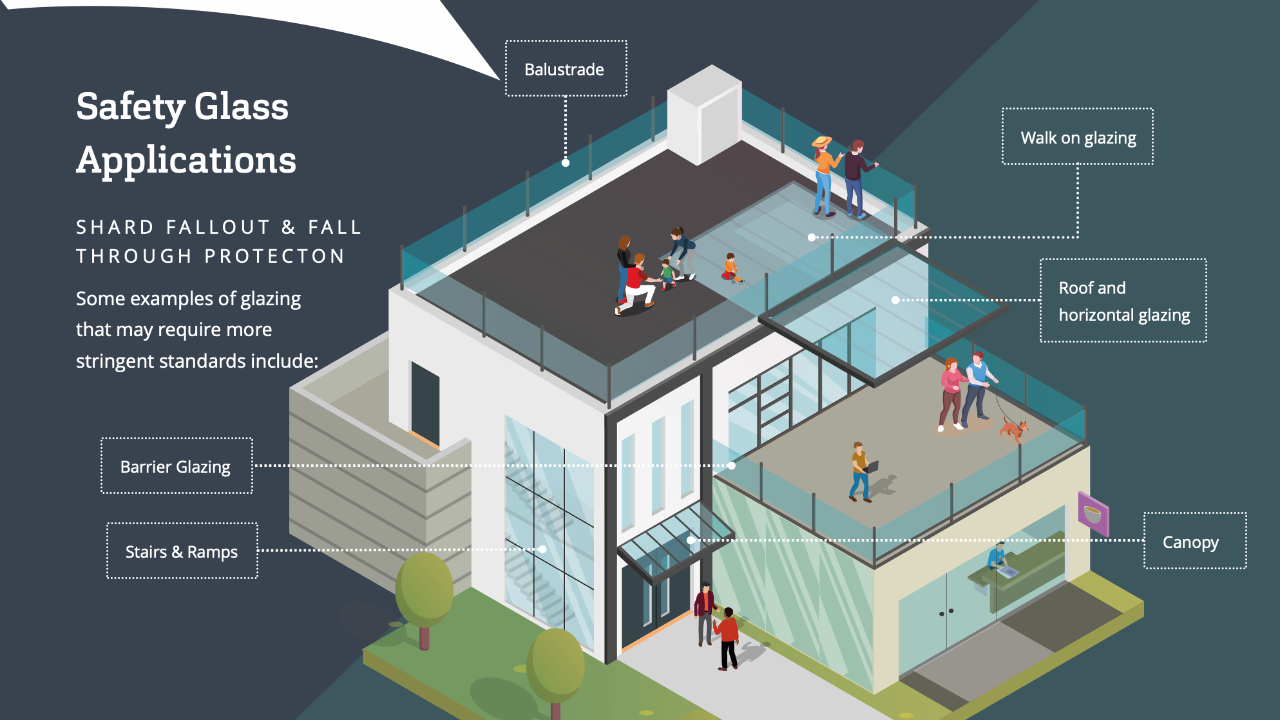 Safety Glass Applications

SHARD FALLOUT & FALL THROUGH PROTECTON

Some examples of glazing that may require more stringent standards include:

Balustrade

Walk on glazing

Roof and horizontal glazing

Barrier Glazing

Stairs & Ramps

Canopy