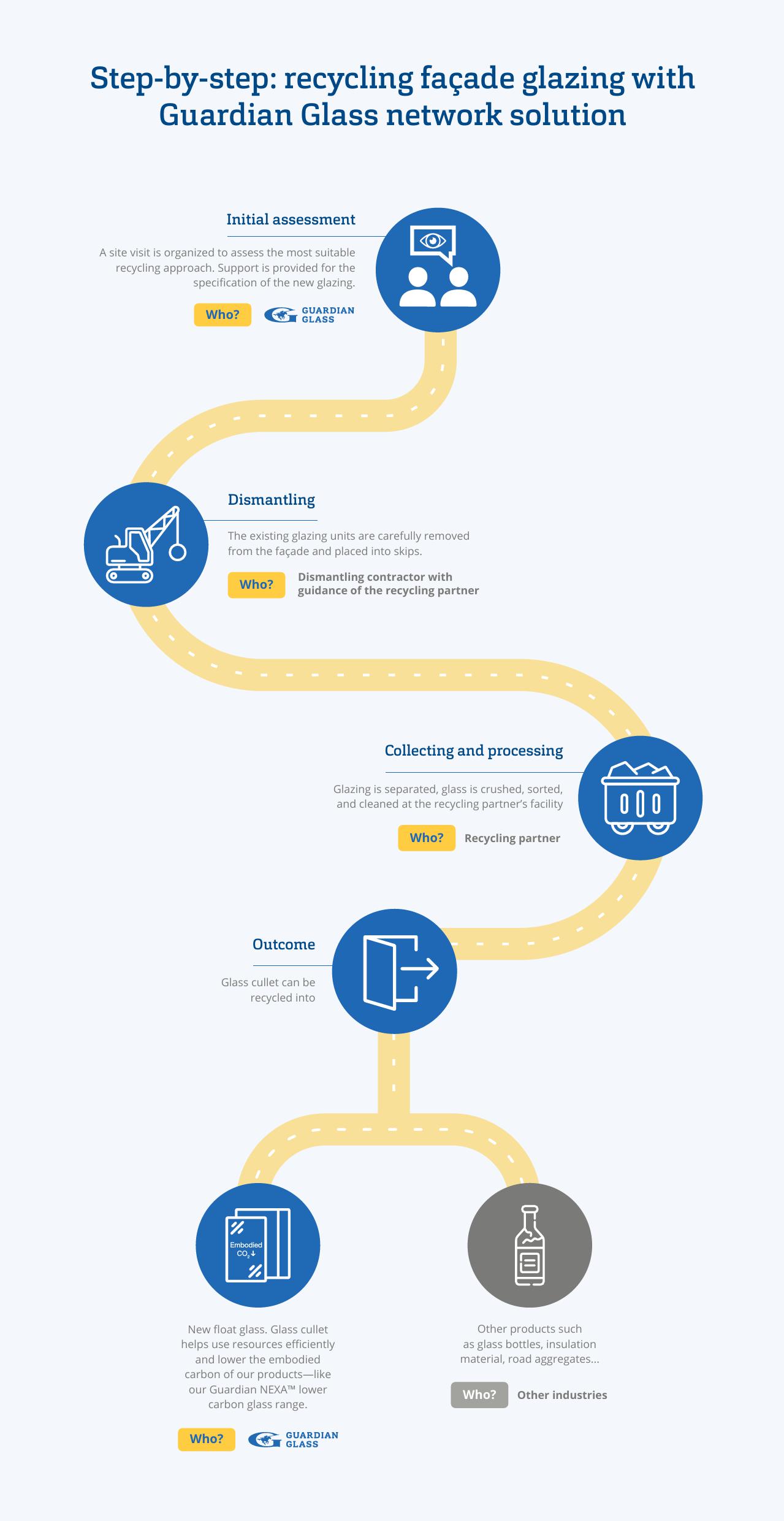 Step-by-step: recycling façade glazing with Guardian Glass network solution

Initial assessment

A site visit is organized to assess the most suitable recycling approach. Support is provided for the specification of the new glazing.

Who? GUARDIAN GLASS

Dismantling

The existing glazing units are carefully removed from the façade and placed into skips.

Who? Dismantling contractor with guidance of the recycling partner

Collecting and processing

Glazing is separated, glass is crushed, sorted, and cleaned at the recycling partner's facility

Who? Recycling partner

Outcome

Glass cullet can be recycled into

Embodied $CO_2$ ↓

New float glass. Glass cullet helps use resources efficiently and lower the embodied carbon of our products—like our Guardian NEXA™ lower carbon glass range.

Who? GUARDIAN GLASS

Other products such as glass bottles, insulation material, road aggregates...

Who? Other industries