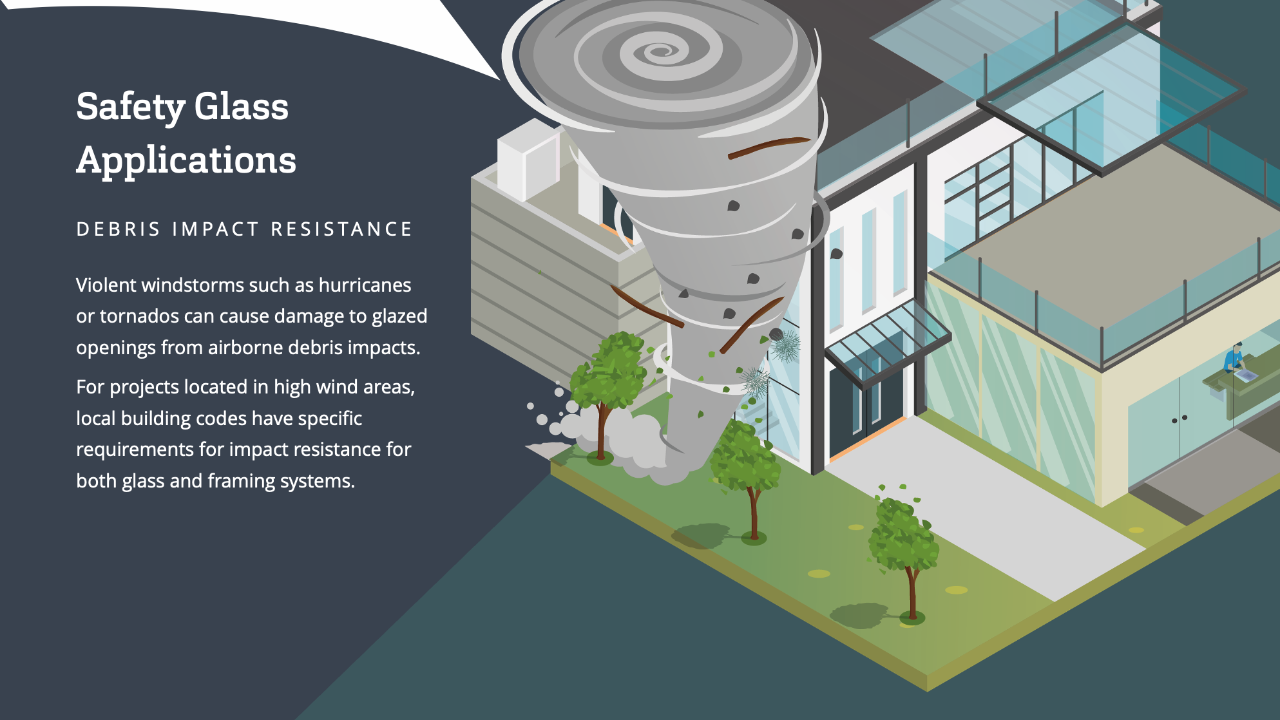 Safety Glass Applications

DEBRIS IMPACT RESISTANCE

Violent windstorms such as hurricanes or tornados can cause damage to glazed openings from airborne debris impacts.

For projects located in high wind areas, local building codes have specific requirements for impact resistance for both glass and framing systems.